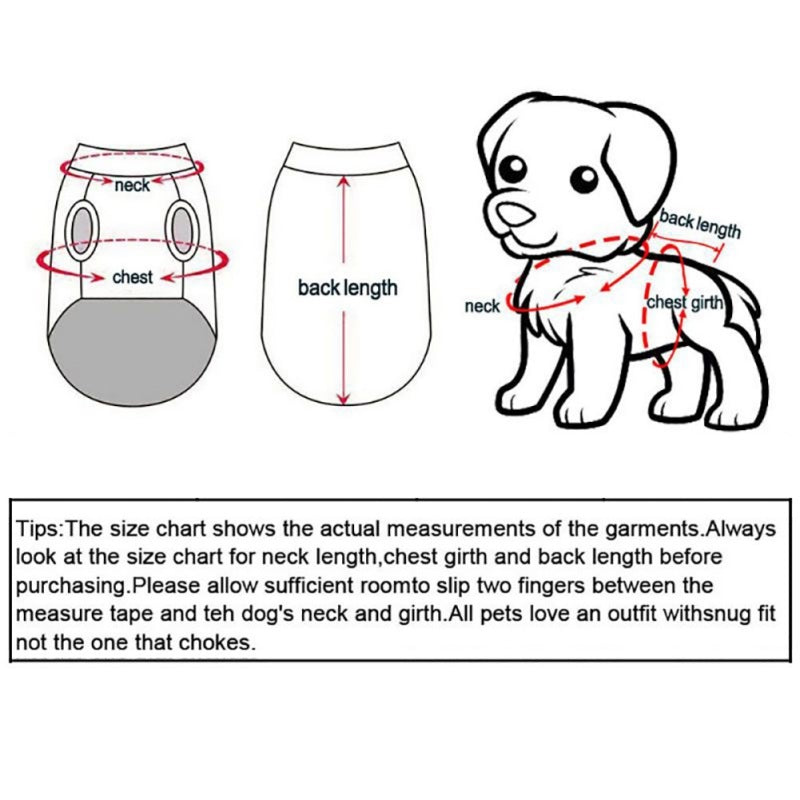 neck

chest

back length

back length

neck

chest girth

Tips:The size chart shows the actual measurements of the garments.Always look at the size chart for neck length,chest girth and back length before purchasing.Please allow sufficient roomto slip two fingers between the measure tape and teh dog's neck and girth.All pets love an outfit withsnug fit not the one that chokes.