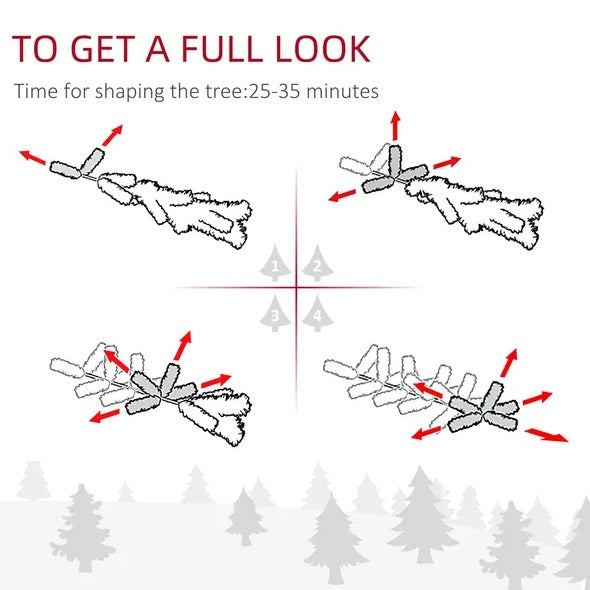 TO GET A FULL LOOK

Time for shaping the tree:25-35 minutes

1 2

3 4